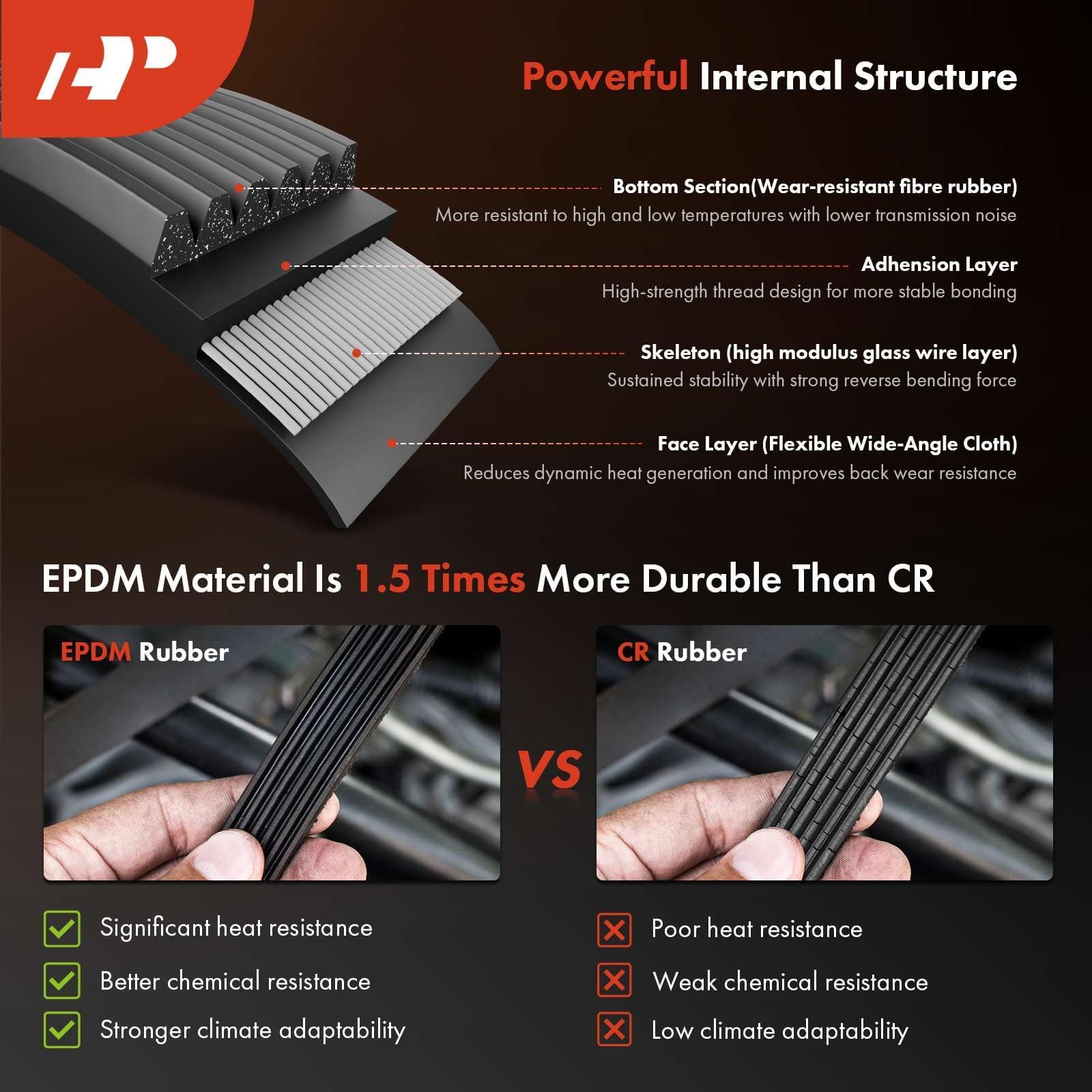 Powerful Internal Structure

Bottom Section(Wear-resistant fibre rubber)
More resistant to high and low temperatures with lower transmission noise

Adhension Layer
High-strength thread design for more stable bonding

Skeleton (high modulus glass wire layer)
Sustained stability with strong reverse bending force

Face Layer (Flexible Wide-Angle Cloth)
Reduces dynamic heat generation and improves back wear resistance

EPDM Material Is 1.5 Times More Durable Than CR

EPDM Rubber

VS

CR Rubber

Significant heat resistance
Better chemical resistance
Stronger climate adaptability

Poor heat resistance
Weak chemical resistance
Low climate adaptability